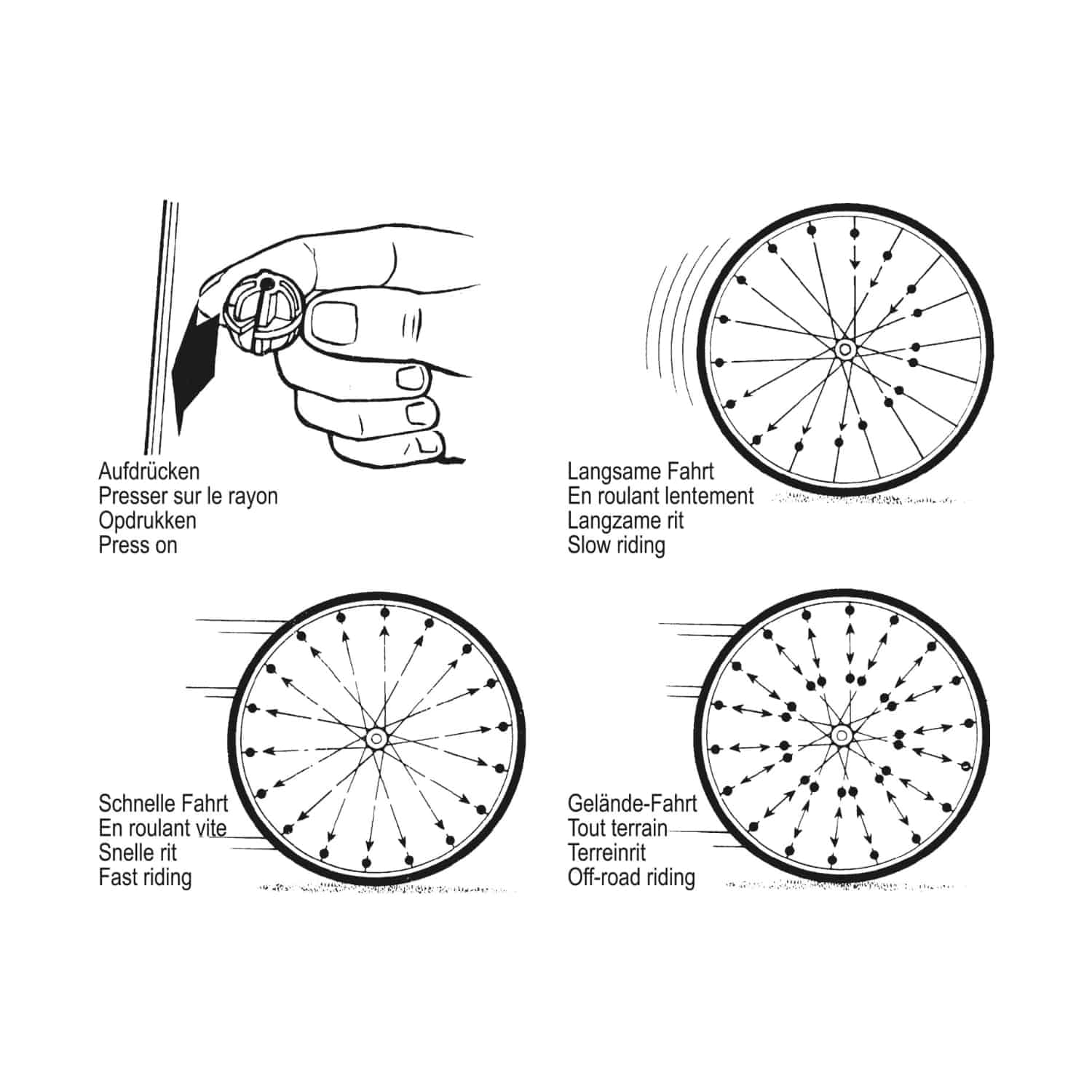 Aufdrücken
Presser sur le rayon
Opdrukken
Press on

Langsame Fahrt
En roulant lentement
Langzame rit
Slow riding

Schnelle Fahrt
En roulant vite
Snelle rit
Fast riding

Gelände-Fahrt
Tout terrain
Terreinrit
Off-road riding